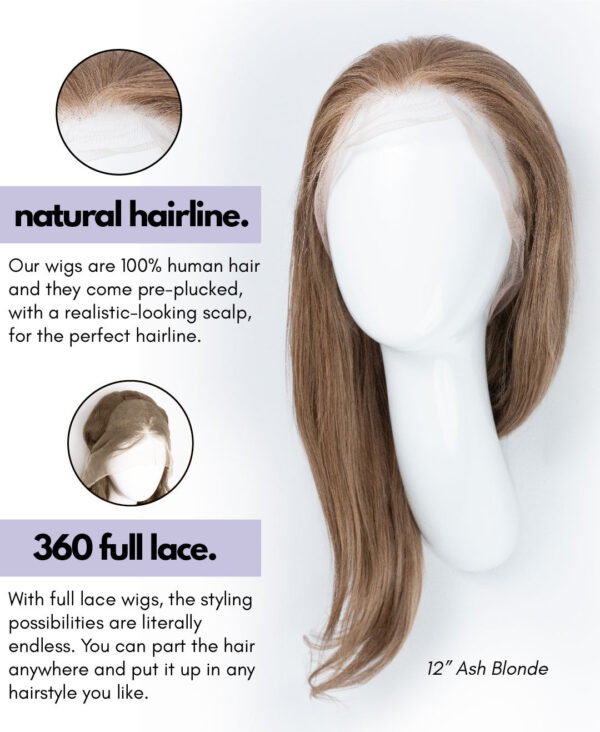 natural hairline.

Our wigs are 100% human hair and they come pre-plucked, with a realistic-looking scalp, for the perfect hairline.

360 full lace.

With full lace wigs, the styling possibilities are literally endless. You can part the hair anywhere and put it up in any hairstyle you like.

12" Ash Blonde