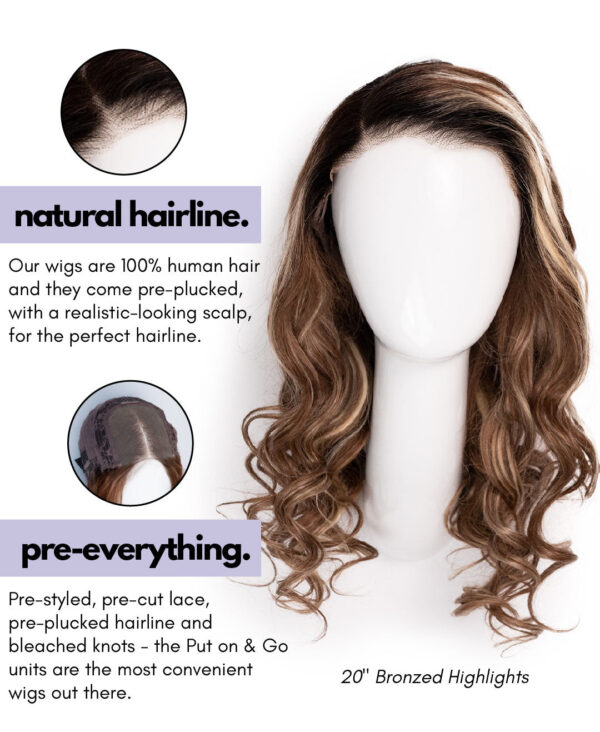 natural hairline.

Our wigs are 100% human hair and they come pre-plucked, with a realistic-looking scalp, for the perfect hairline.

pre-everything.

Pre-styled, pre-cut lace, pre-plucked hairline and bleached knots - the Put on & Go units are the most convenient wigs out there.

20" Bronzed Highlights