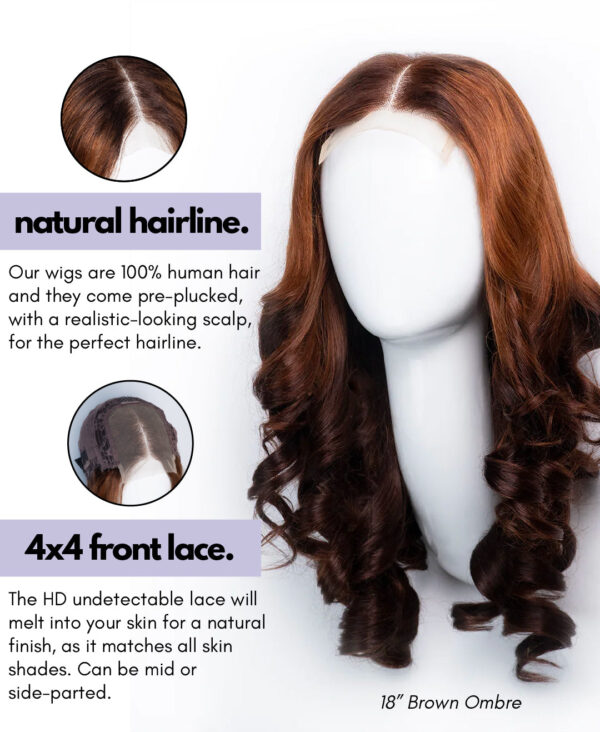 natural hairline.

Our wigs are 100% human hair and they come pre-plucked, with a realistic-looking scalp, for the perfect hairline.

4x4 front lace.

The HD undetectable lace will melt into your skin for a natural finish, as it matches all skin shades. Can be mid or side-parted.

18" Brown Ombre