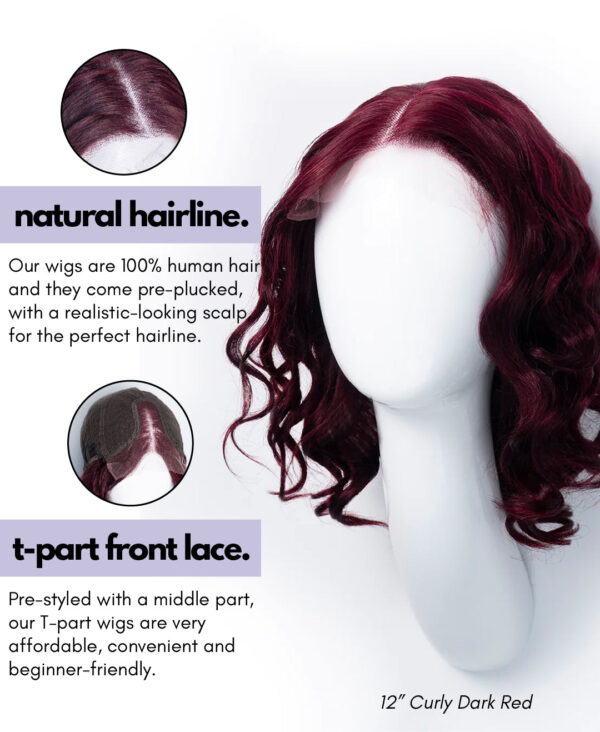 natural hairline.

Our wigs are 100% human hair and they come pre-plucked, with a realistic-looking scalp for the perfect hairline.

t-part front lace.

Pre-styled with a middle part, our T-part wigs are very affordable, convenient and beginner-friendly.

12" Curly Dark Red