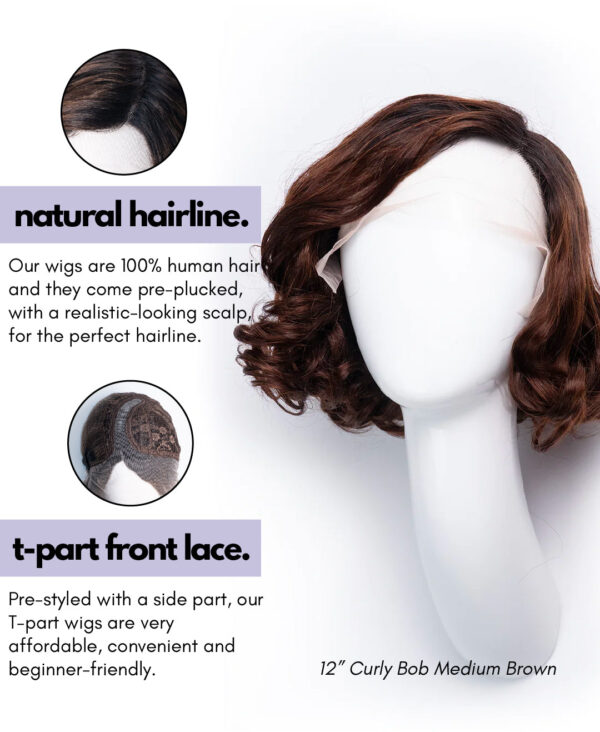 natural hairline.

Our wigs are 100% human hair and they come pre-plucked, with a realistic-looking scalp, for the perfect hairline.

t-part front lace.

Pre-styled with a side part, our T-part wigs are very affordable, convenient and beginner-friendly.

12" Curly Bob Medium Brown